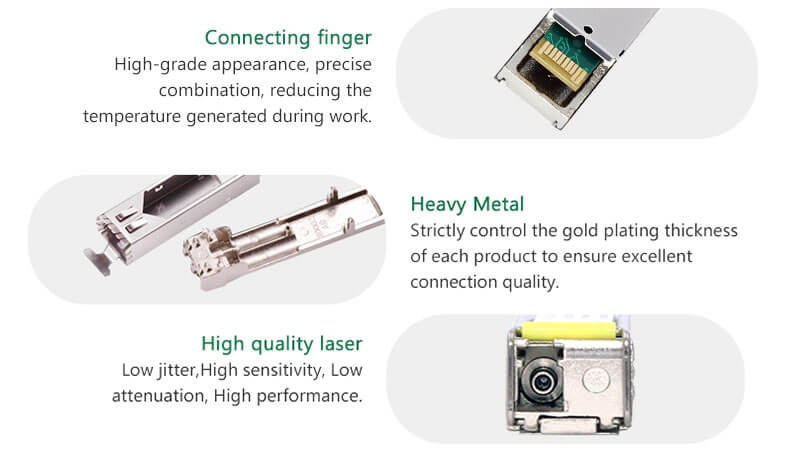 Connecting finger
High-grade appearance, precise combination, reducing the temperature generated during work.

Heavy Metal
Strictly control the gold plating thickness of each product to ensure excellent connection quality.

High quality laser
Low jitter,High sensitivity, Low attenuation, High performance.